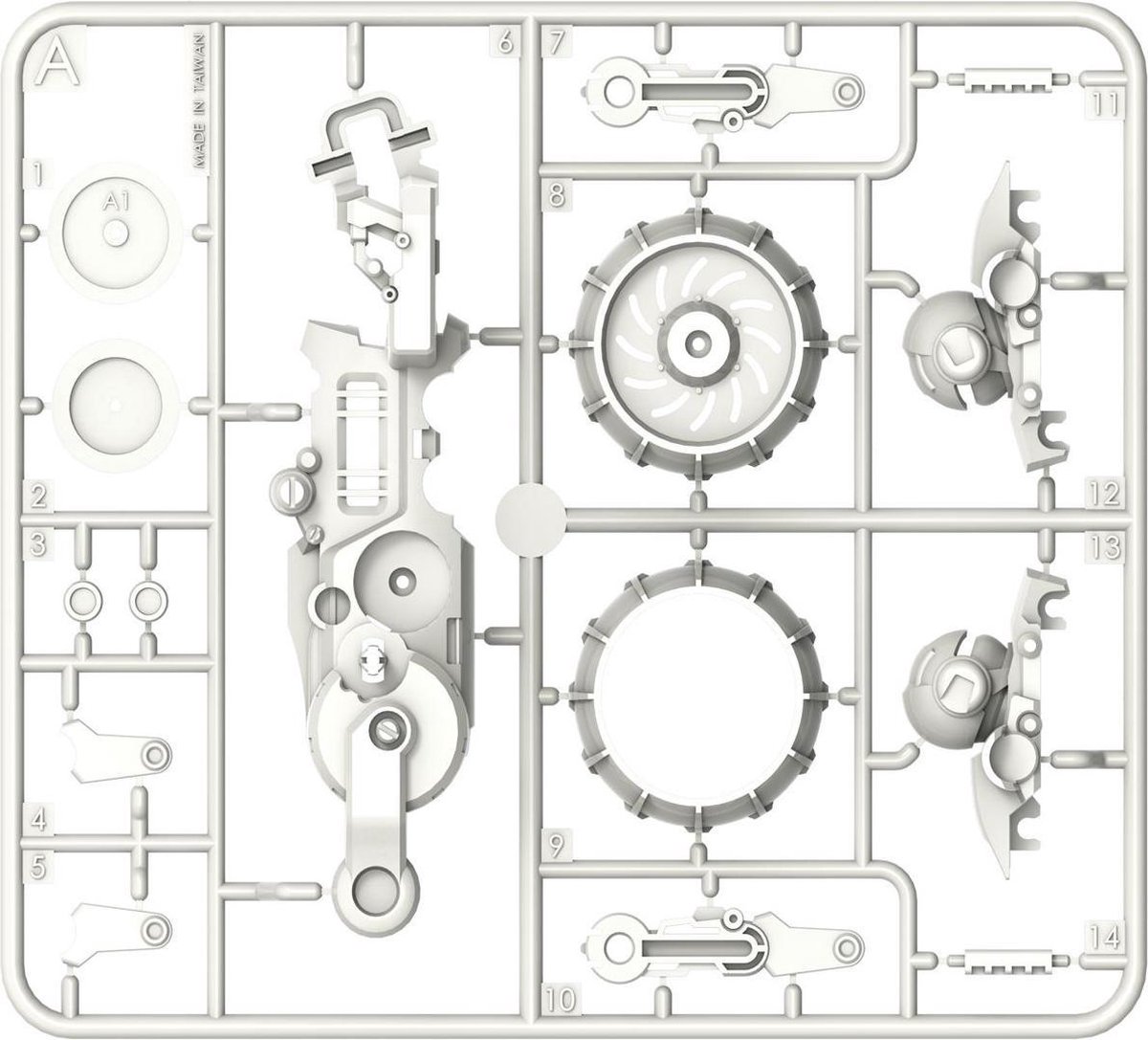 A
MADE IN TAIWAN
1
A1
2
3
4
5
6
7
8
9
10
11
12
13
14